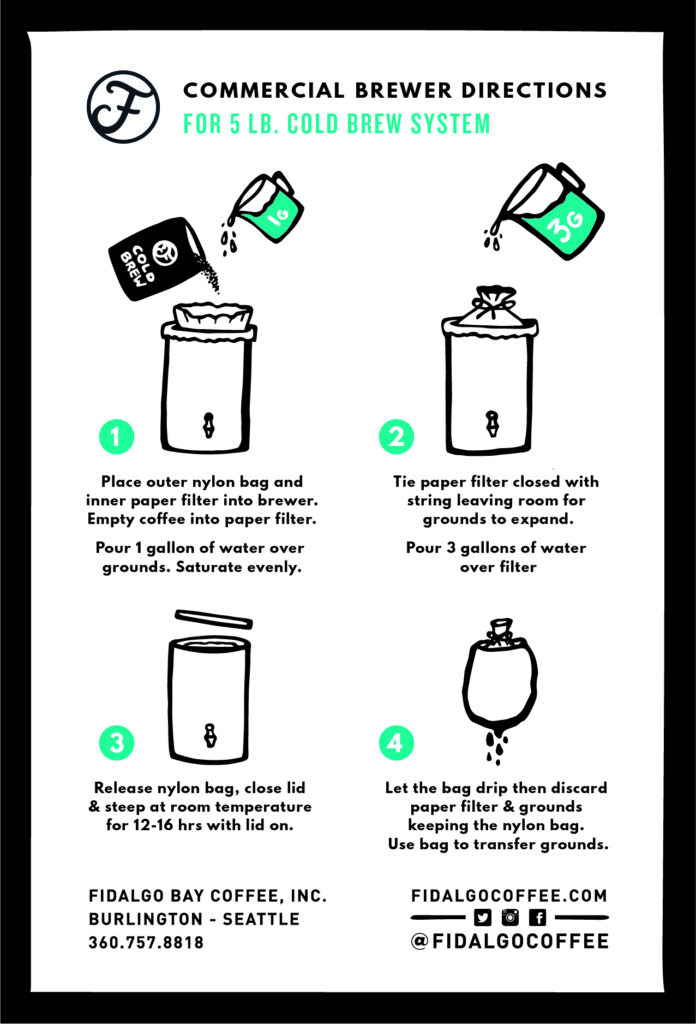 F

COMMERCIAL BREWER DIRECTIONS
FOR 5 LB. COLD BREW SYSTEM

COLD BREW

1G

3G

1

Place outer nylon bag and inner paper filter into brewer. Empty coffee into paper filter.

Pour 1 gallon of water over grounds. Saturate evenly.

2

Tie paper filter closed with string leaving room for grounds to expand.

Pour 3 gallons of water over filter

3

Release nylon bag, close lid & steep at room temperature for 12-16 hrs with lid on.

4

Let the bag drip then discard paper filter & grounds keeping the nylon bag. Use bag to transfer grounds.

FIDALGO BAY COFFEE, INC.
BURLINGTON - SEATTLE
360.757.8818

FIDALGOCOFFEE.COM
@FIDALGOCOFFEE